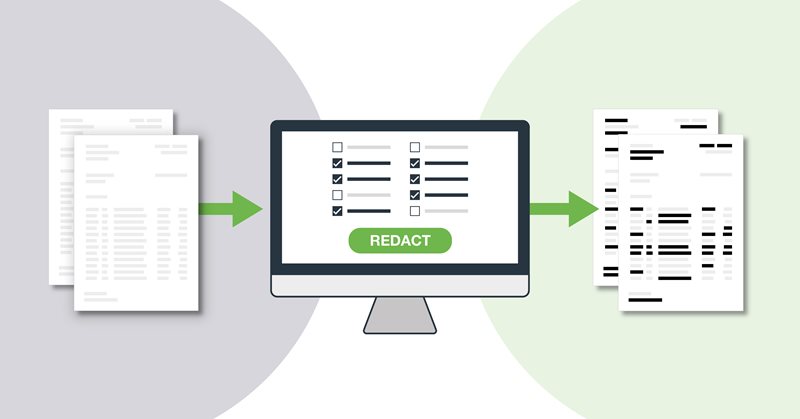 REDACT